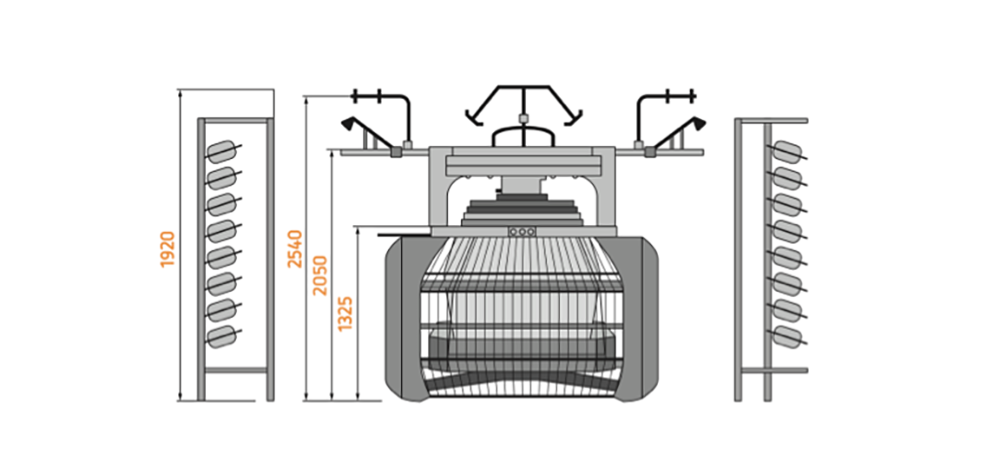 1920
2540
2050
1325